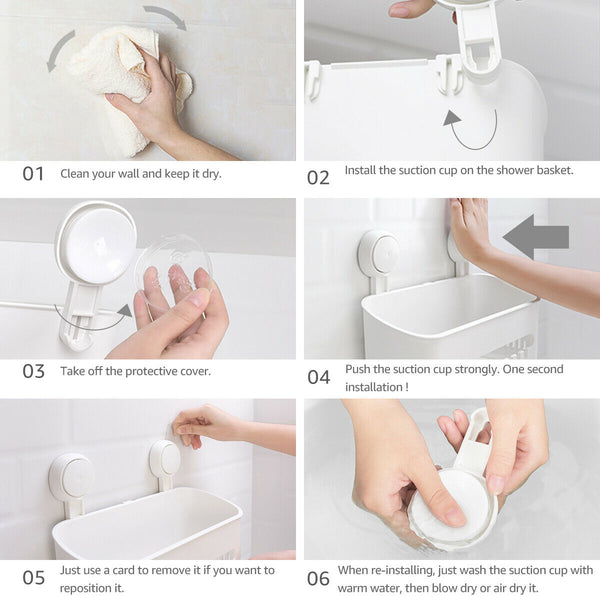 01 Clean your wall and keep it dry.

02 Install the suction cup on the shower basket.

03 Take off the protective cover.

04 Push the suction cup strongly. One second installation !

05 Just use a card to remove it if you want to reposition it.

06 When re-installing, just wash the suction cup with warm water, then blow dry or air dry it.